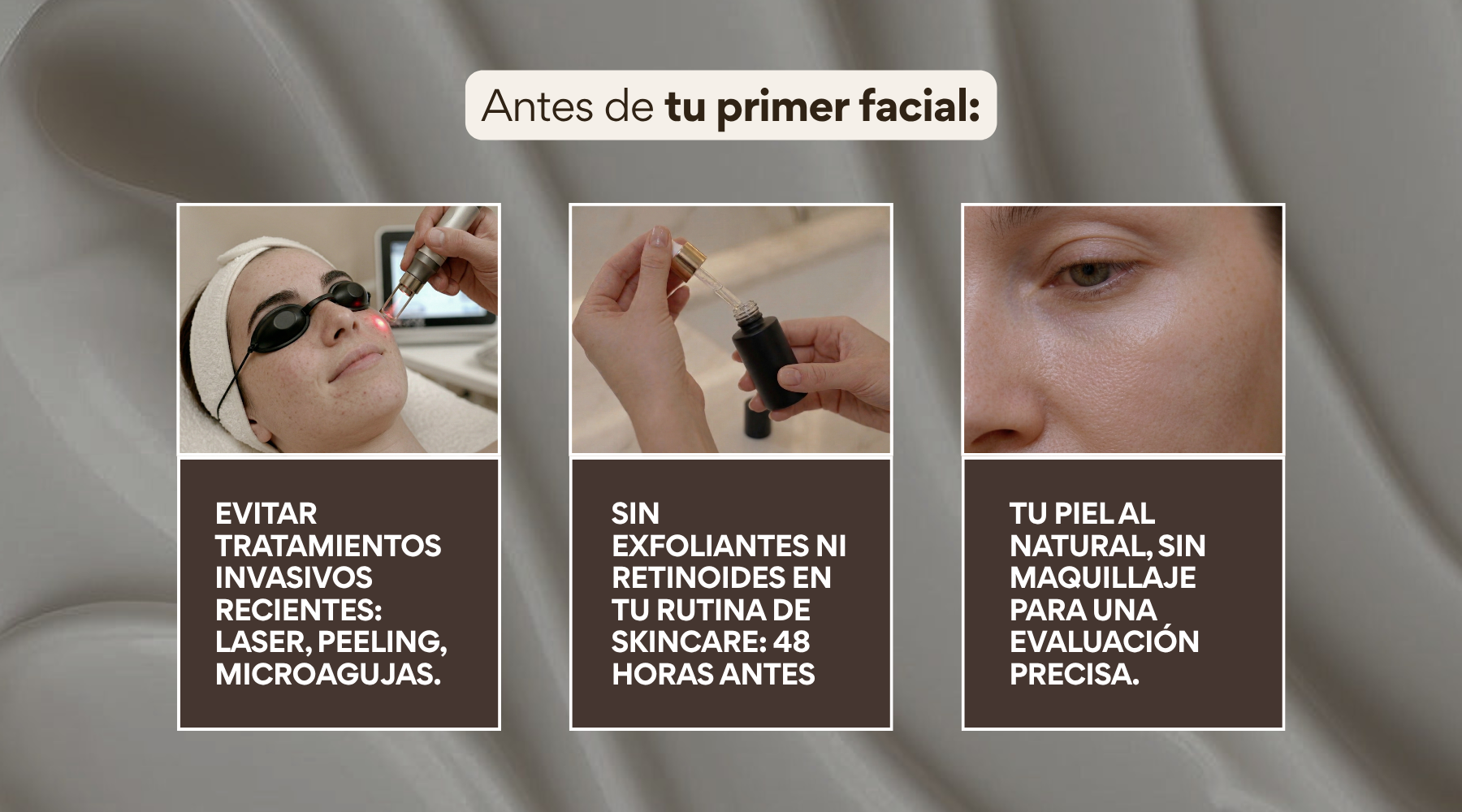 Antes de tu primer facial:

EVITAR TRATAMIENTOS INVASIVOS RECIENTES: LASER, PEELING, MICROAGUJAS.

SIN EXFOLIANTES NI RETINOIDES EN TU RUTINA DE SKINCARE: 48 HORAS ANTES

TU PIEL AL NATURAL, SIN MAQUILLAJE PARA UNA EVALUACIÓN PRECISA.