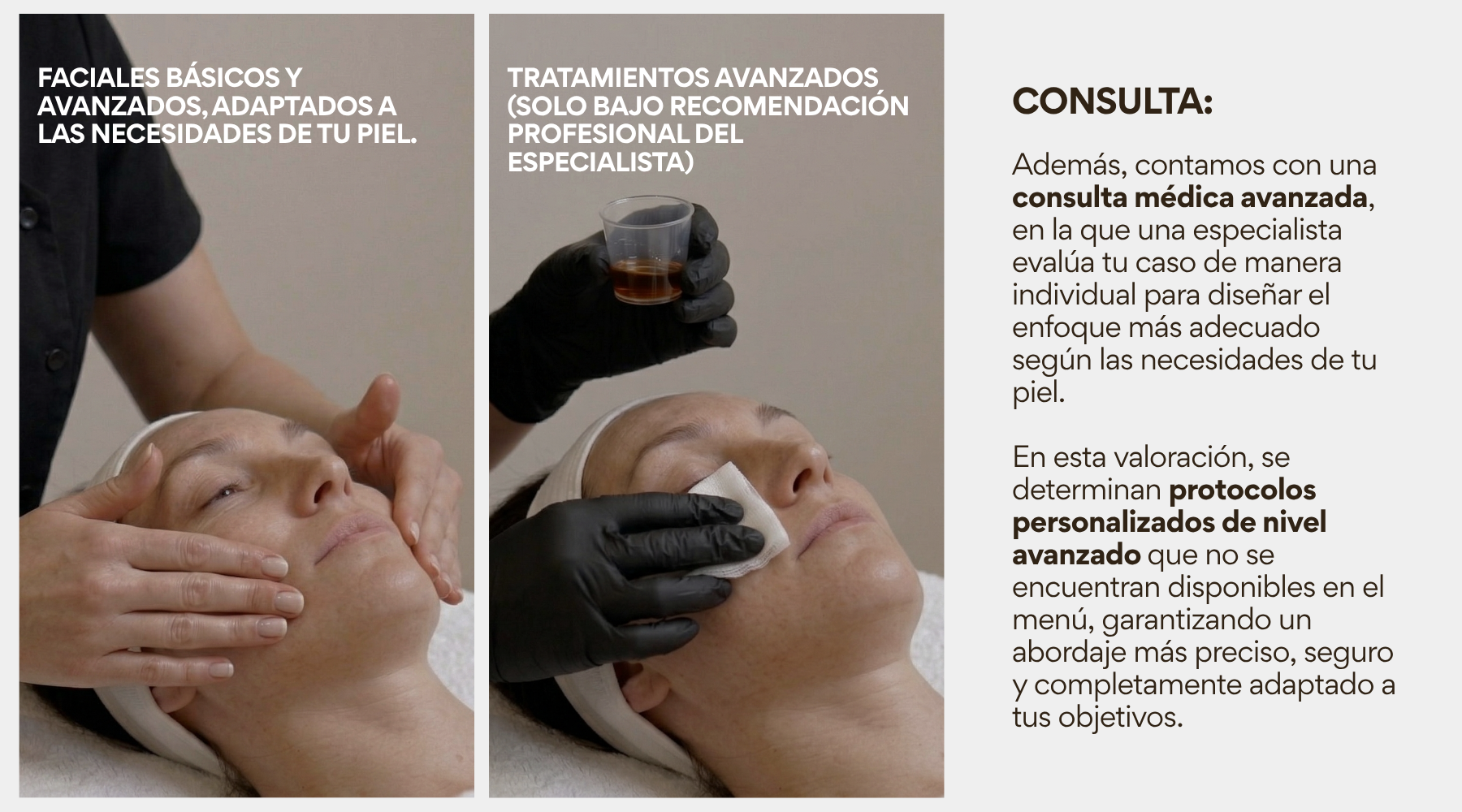 FACIALES BÁSICOS Y AVANZADOS, ADAPTADOS A LAS NECESIDADES DE TU PIEL.

TRATAMIENTOS AVANZADOS (SOLO BAJO RECOMENDACIÓN PROFESIONAL DEL ESPECIALISTA)

CONSULTA:

Además, contamos con una consulta médica avanzada, en la que una especialista evalúa tu caso de manera individual para diseñar el enfoque más adecuado según las necesidades de tu piel.

En esta valoración, se determinan protocolos personalizados de nivel avanzado que no se encuentran disponibles en el menú, garantizando un abordaje más preciso, seguro y completamente adaptado a tus objetivos.